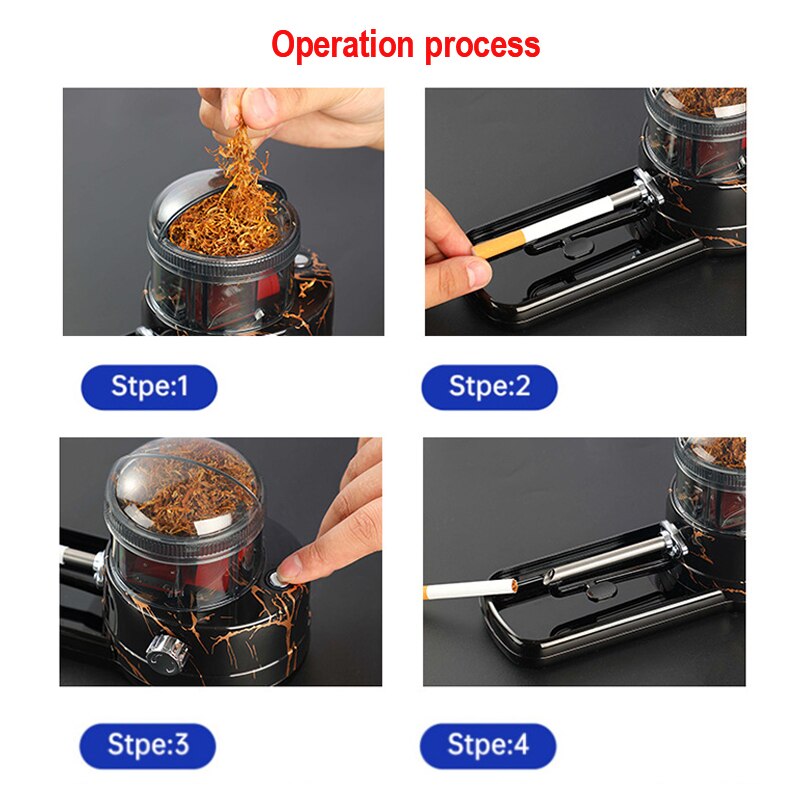 Operation process

Stpe:1

Stpe:2

Stpe:3

Stpe:4