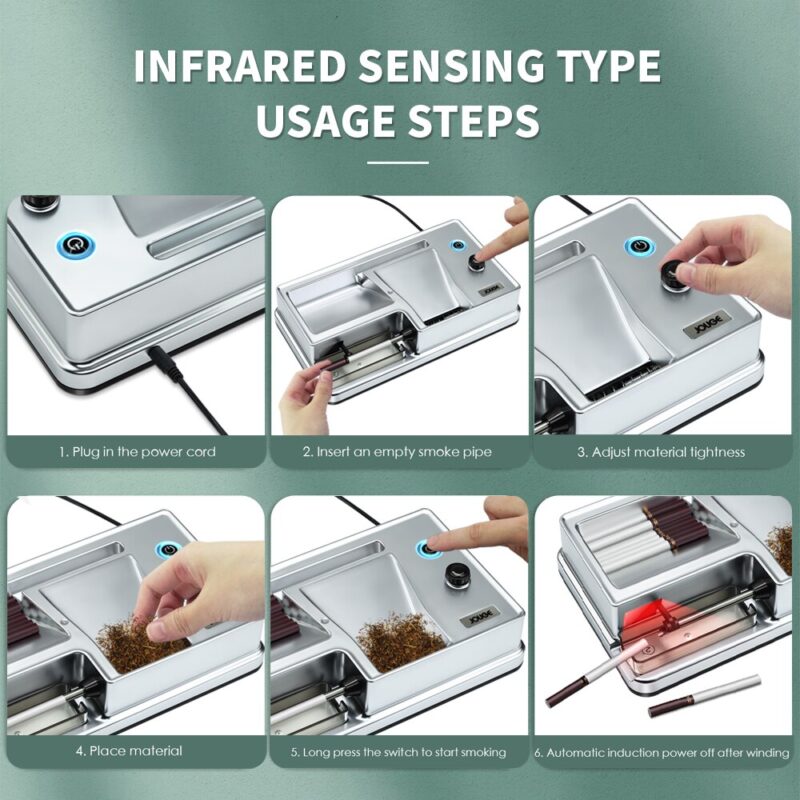 INFRARED SENSING TYPE
USAGE STEPS

JOUGE

JOUGE

1. Plug in the power cord

2. Insert an empty smoke pipe

3. Adjust material tightness

JOUGE

4. Place material

5. Long press the switch to start smoking

6. Automatic induction power off after winding