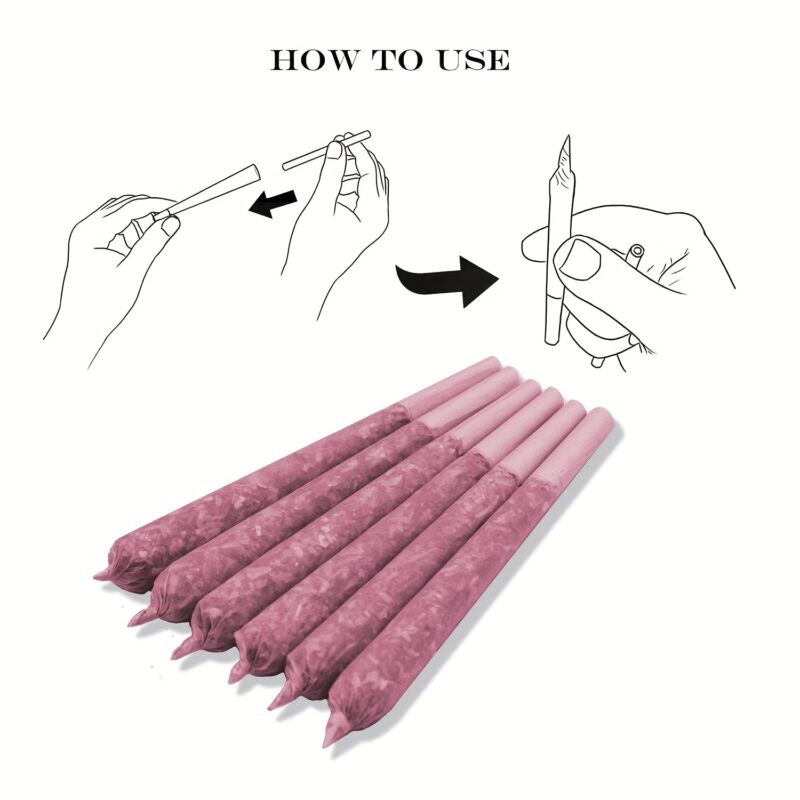 HOW TO USE