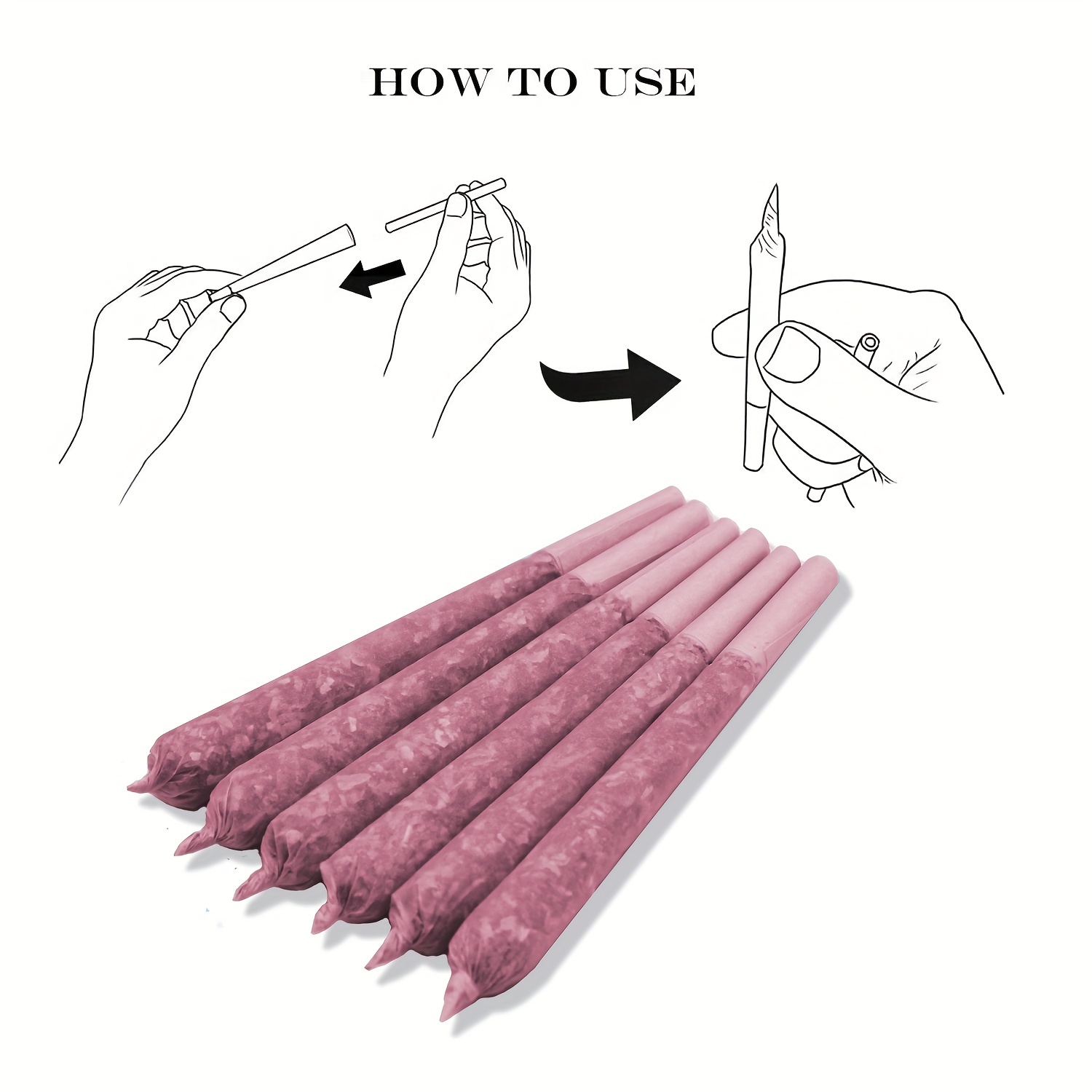 HOW TO USE