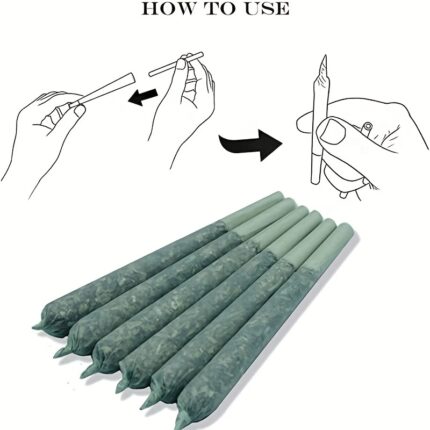 HOW TO USE