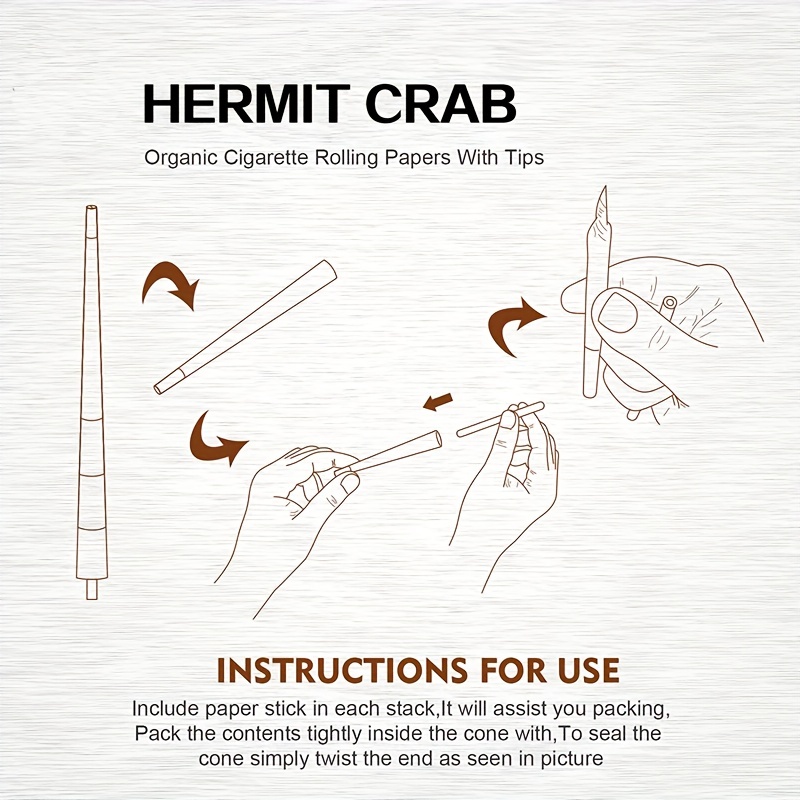 HERMIT CRAB

Organic Cigarette Rolling Papers With Tips

INSTRUCTIONS FOR USE

Include paper stick in each stack,It will assist you packing, Pack the contents tightly inside the cone with,To seal the cone simply twist the end as seen in picture