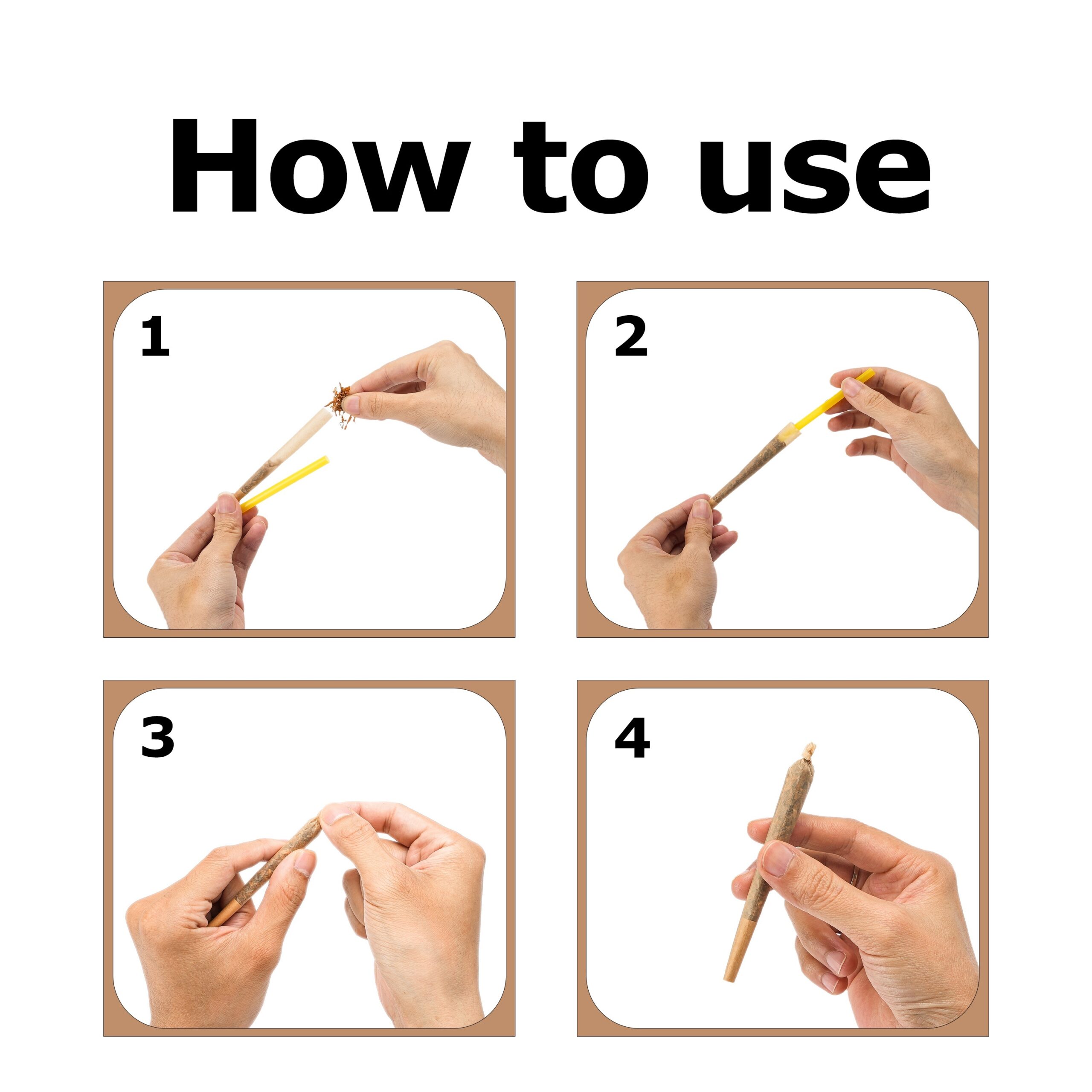 How to use

1

2

3

4